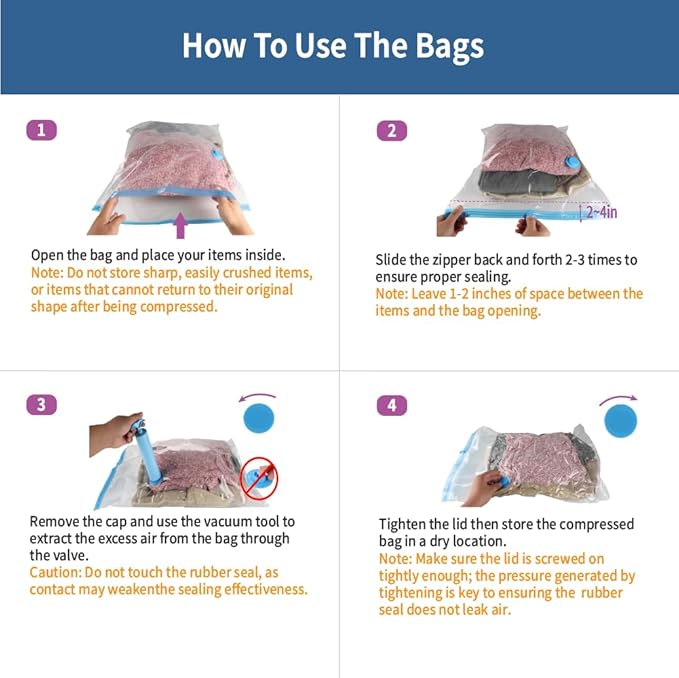 How To Use The Bags

1

Open the bag and place your items inside.
Note: Do not store sharp, easily crushed items, or items that cannot return to their original shape after being compressed.

2

2~4in

Slide the zipper back and forth 2-3 times to ensure proper sealing.
Note: Leave 1-2 inches of space between the items and the bag opening.

3

Remove the cap and use the vacuum tool to extract the excess air from the bag through the valve.
Caution: Do not touch the rubber seal, as contact may weakenthe sealing effectiveness.

4

Tighten the lid then store the compressed bag in a dry location.
Note: Make sure the lid is screwed on tightly enough; the pressure generated by tightening is key to ensuring the rubber seal does not leak air.